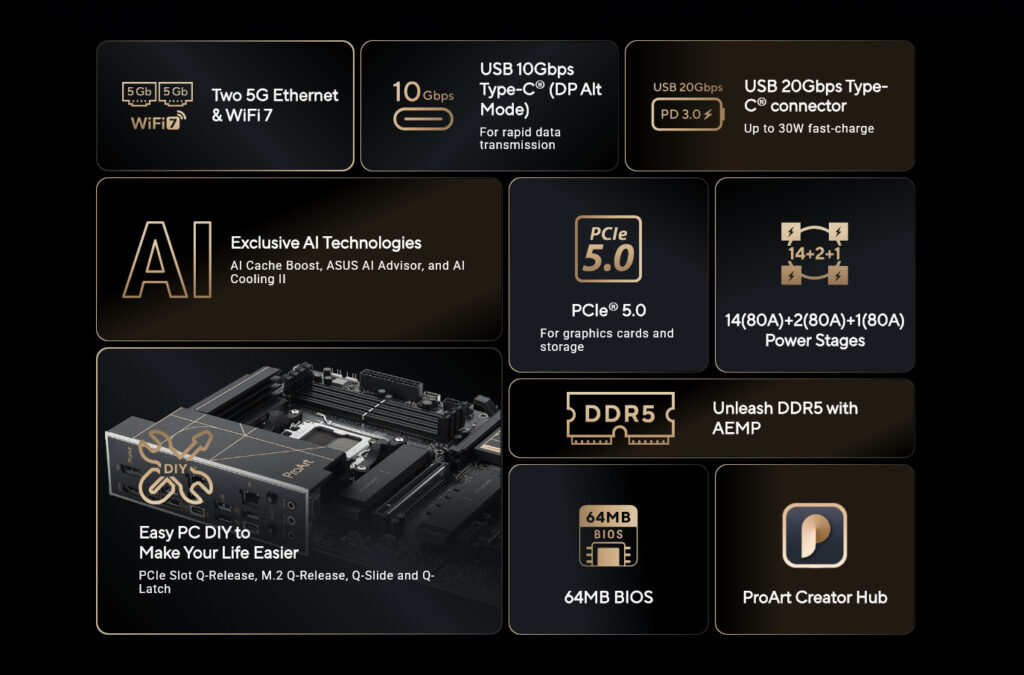 5 Gb 5 Gb
WiFi 7

Two 5G Ethernet & WiFi 7

10 Gbps

USB 10Gbps Type-C® (DP Alt Mode)

For rapid data transmission

USB 20Gbps
PD 3.0

USB 20Gbps Type-C® connector

Up to 30W fast-charge

AI

Exclusive AI Technologies

AI Cache Boost, ASUS AI Advisor, and AI Cooling II

PCIe 5.0

PCIe® 5.0

For graphics cards and storage

14+2+1

14(80A)+2(80A)+1(80A) Power Stages

DIY

ProArt

Easy PC DIY to Make Your Life Easier

PCIe Slot Q-Release, M.2 Q-Release, Q-Slide and Q-Latch

DDR5

Unleash DDR5 with AEMP

64MB BIOS

64MB BIOS

ProArt Creator Hub